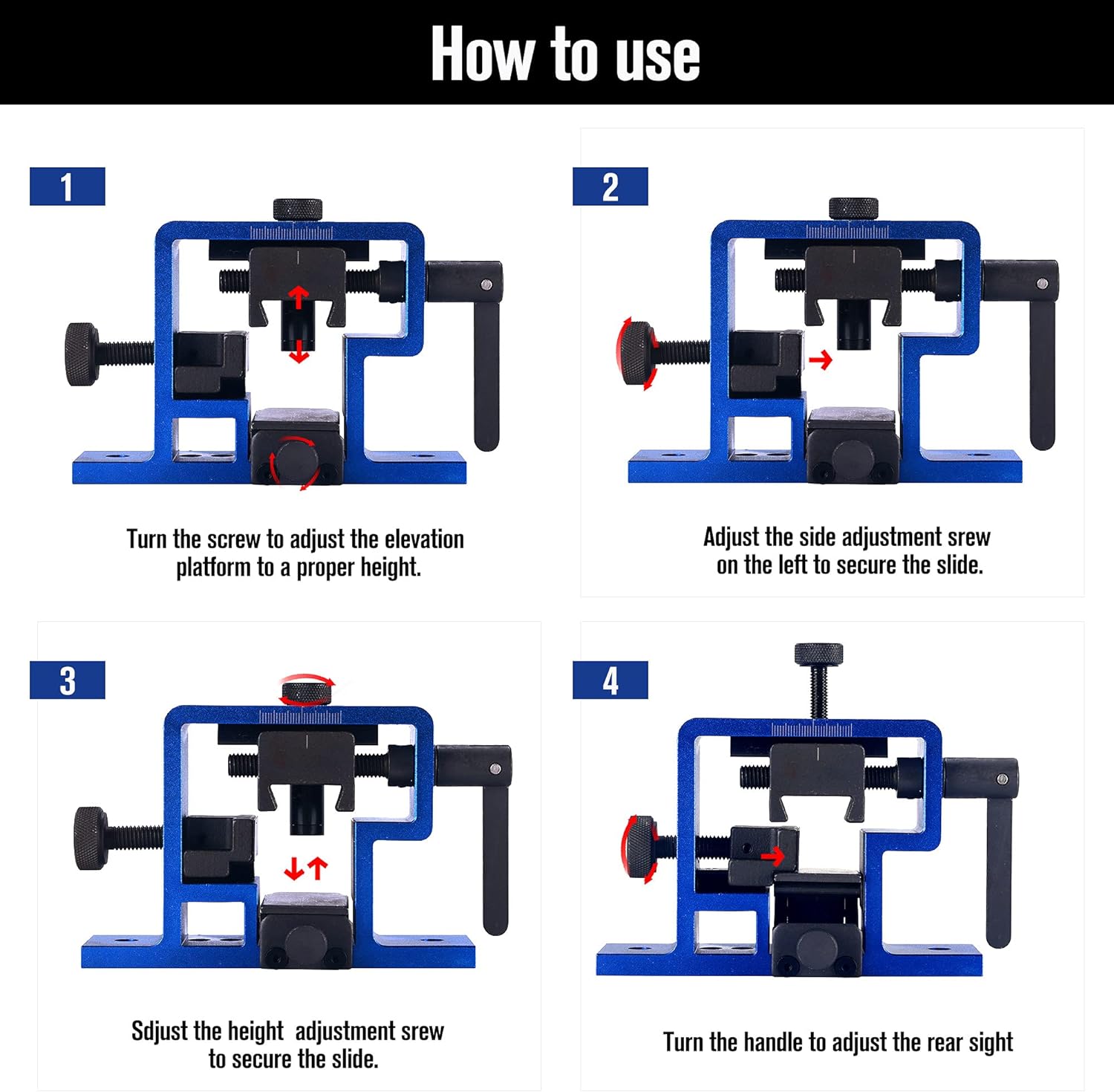 How to use

1

Turn the screw to adjust the elevation platform to a proper height.

2

Adjust the side adjustment srew on the left to secure the slide.

3

Sdjust the height adjustment srew to secure the slide.

4

Turn the handle to adjust the rear sight