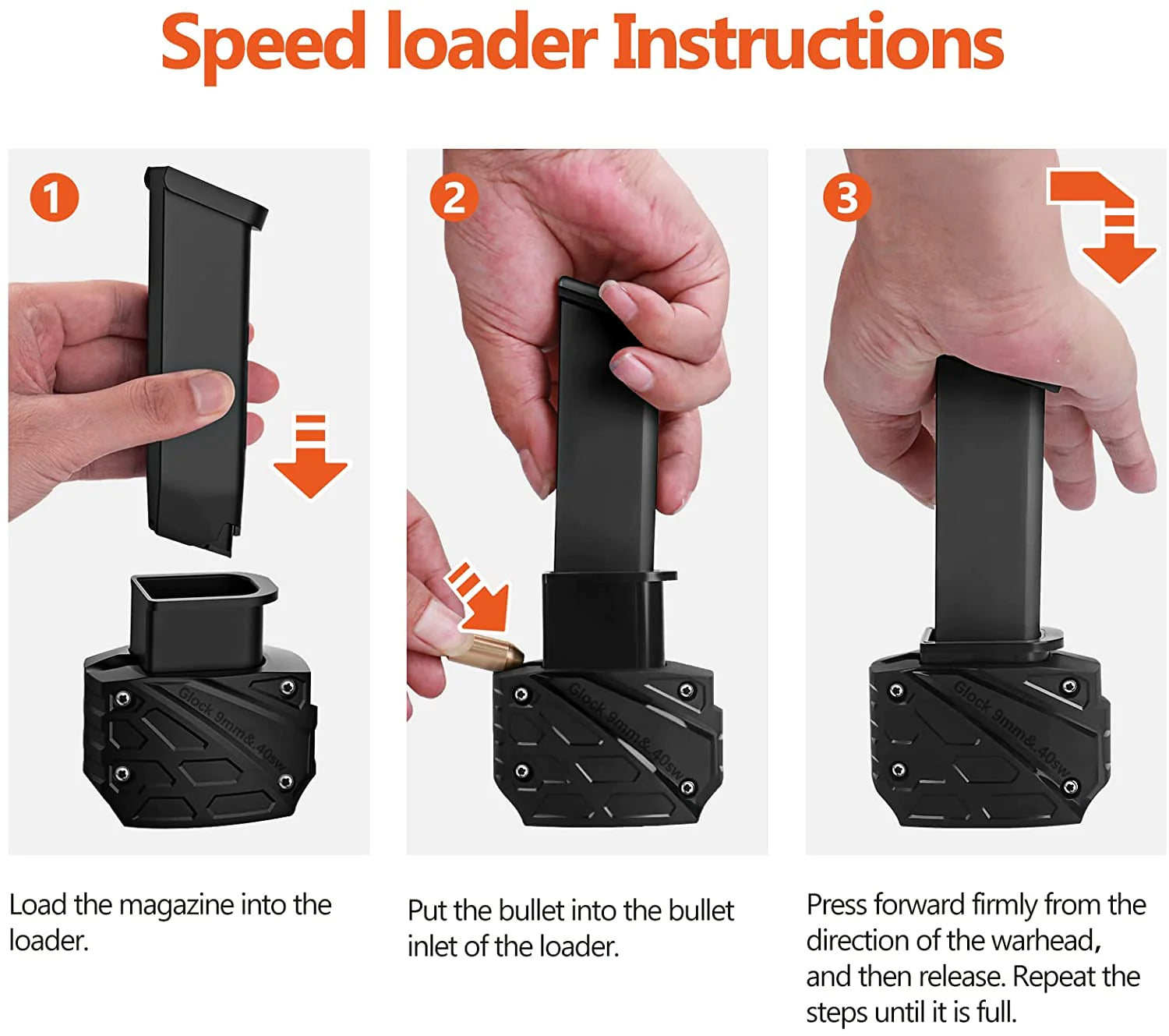 Speed loader Instructions

1

Glock 9mm&.40sw

Load the magazine into the loader.

2

Glock 9mm&.40sw

Put the bullet into the bullet inlet of the loader.

3

Glock 9mm&.40sw

Press forward firmly from the direction of the warhead, and then release. Repeat the steps until it is full.