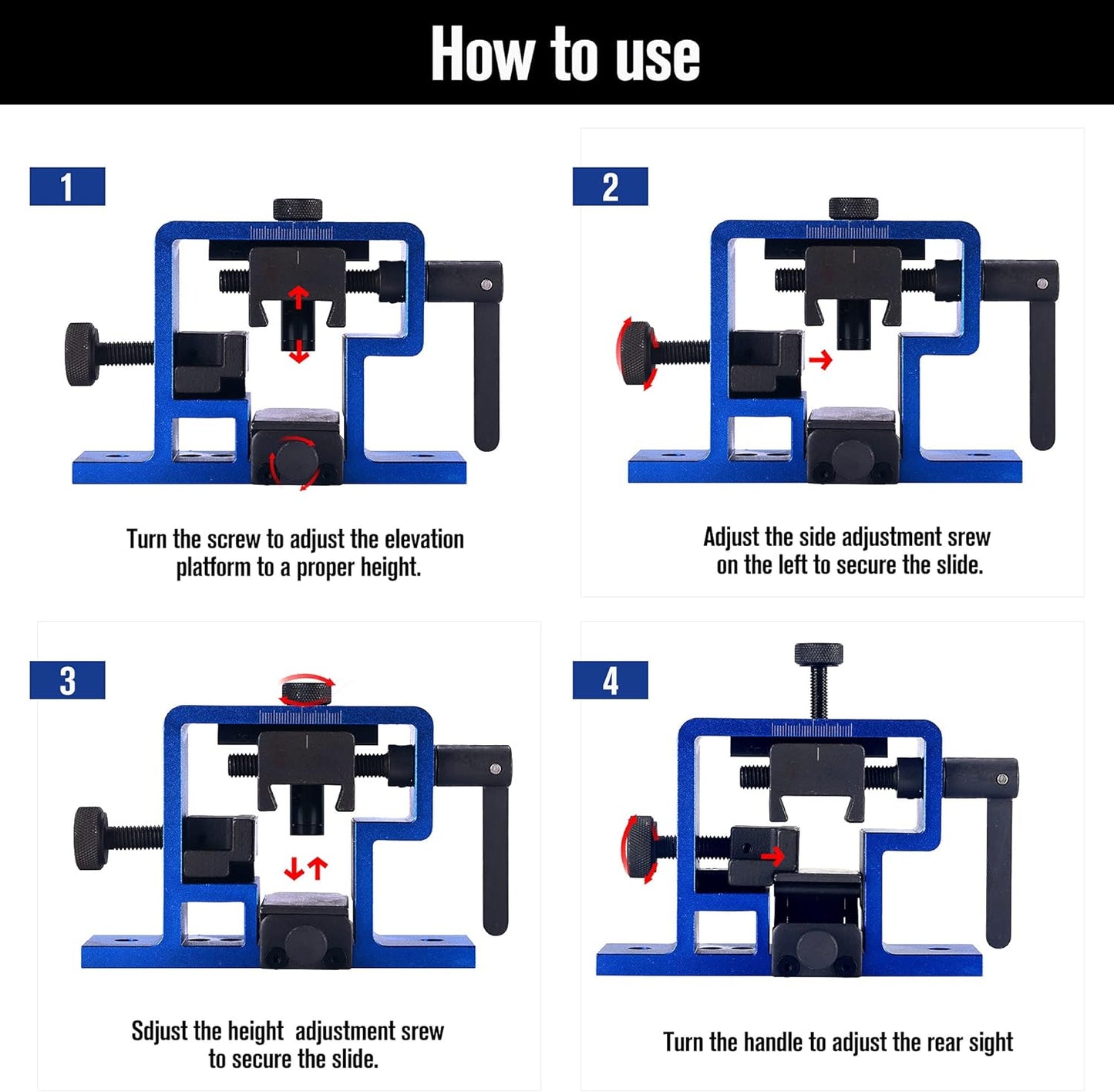 How to use

1

Turn the screw to adjust the elevation platform to a proper height.

2

Adjust the side adjustment srew on the left to secure the slide.

3

Sdjust the height adjustment srew to secure the slide.

4

Turn the handle to adjust the rear sight