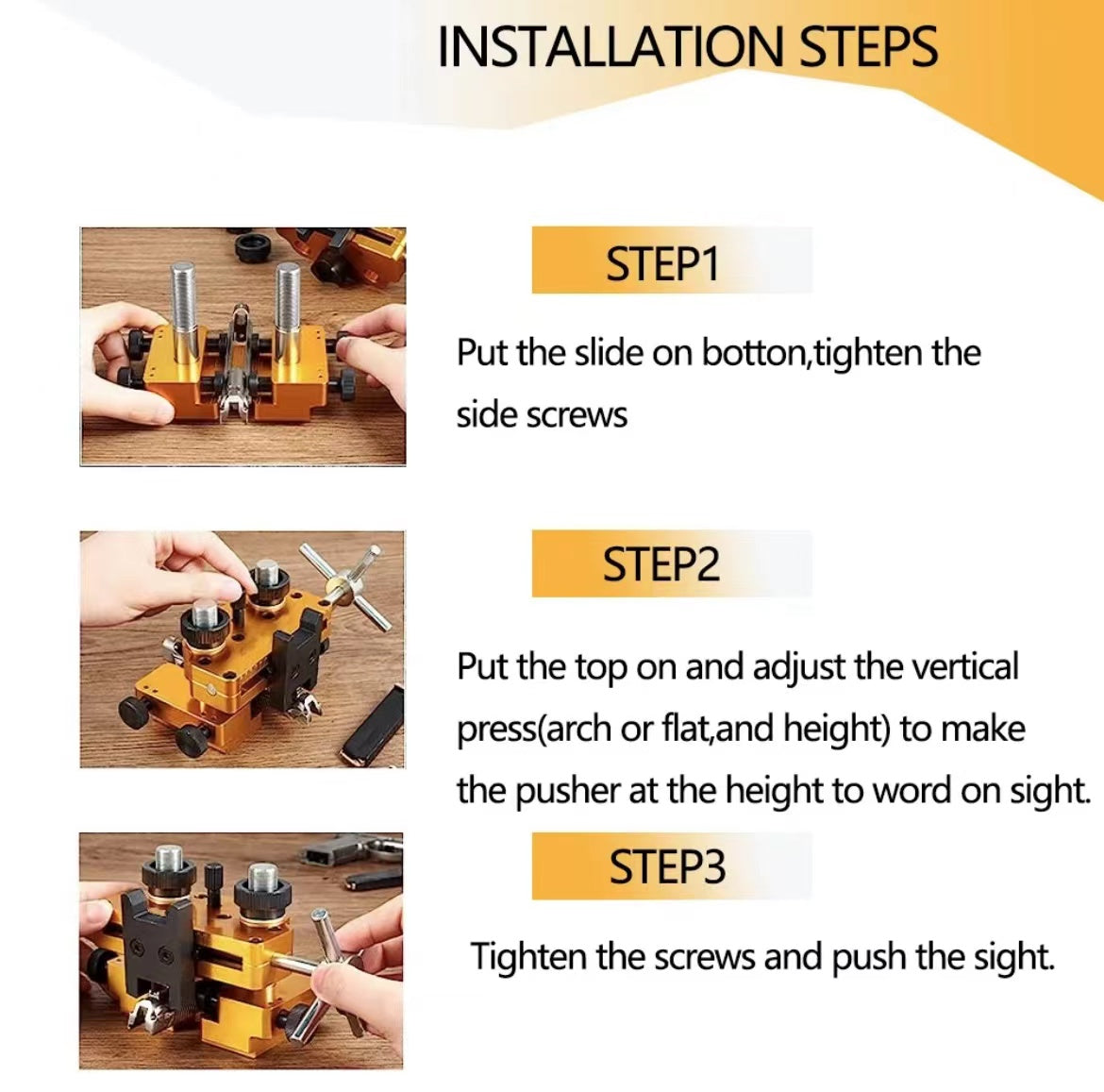 INSTALLATION STEPS

STEP1

Put the slide on botton,tighten the side screws

STEP2

Put the top on and adjust the vertical press(arch or flat,and height) to make the pusher at the height to word on sight.

STEP3

Tighten the screws and push the sight.